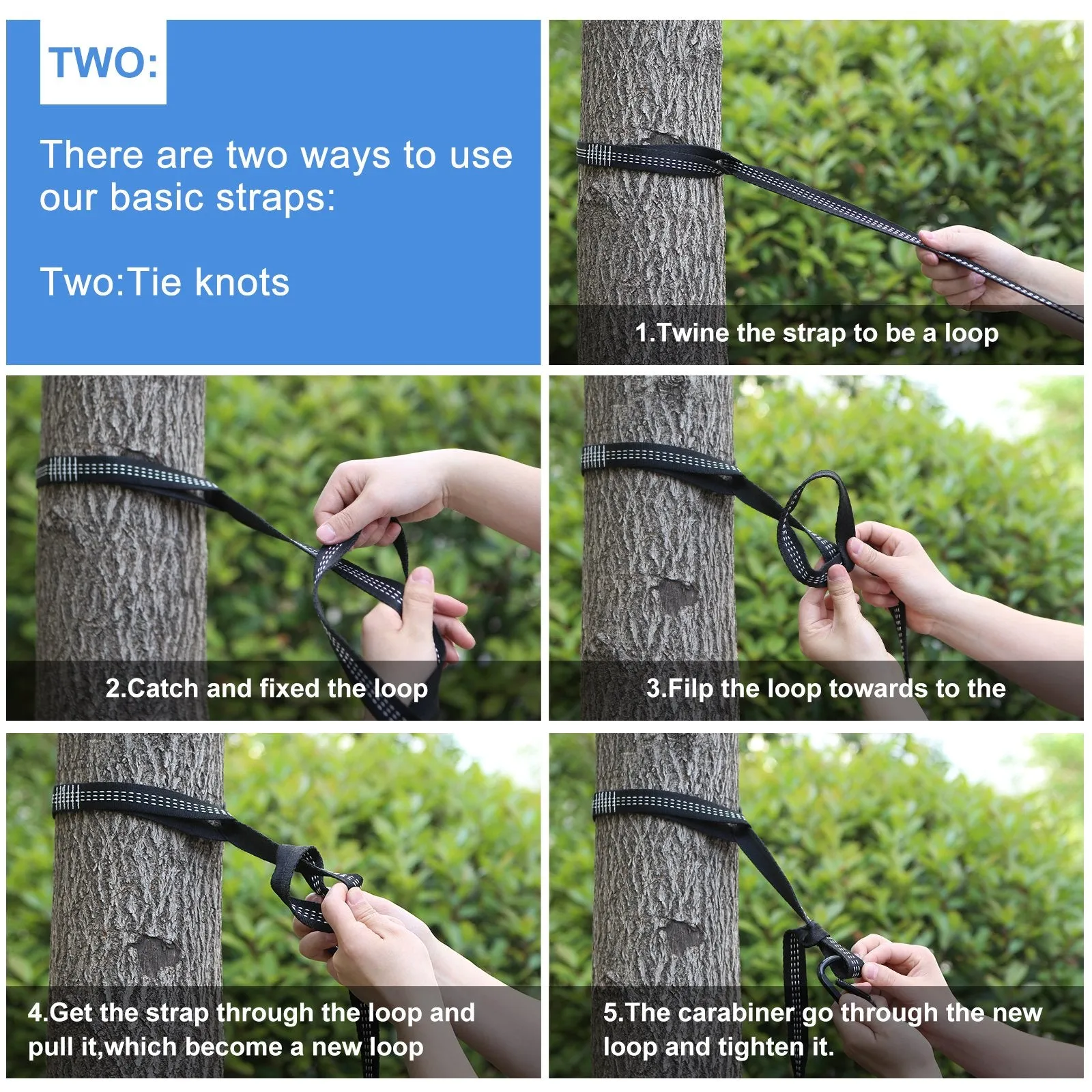 TWO:

There are two ways to use our basic straps:

Two:Tie knots

1.Twine the strap to be a loop

2.Catch and fixed the loop

3.Filp the loop towards to the

4.Get the strap through the loop and pull it,which become a new loop

5.The carabiner go through the new loop and tighten it.