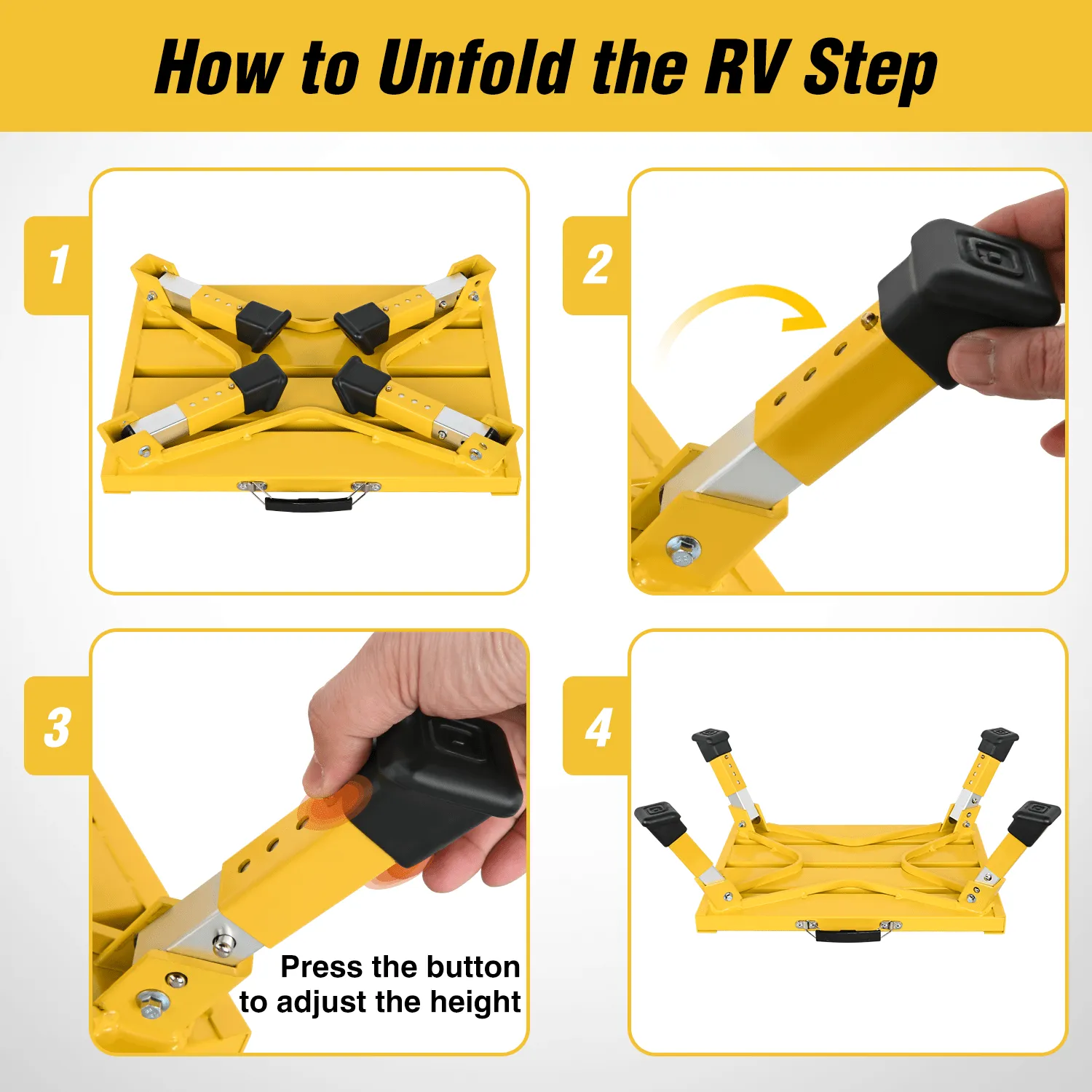 How to Unfold the RV Step

1

2

3

Press the button to adjust the height

4